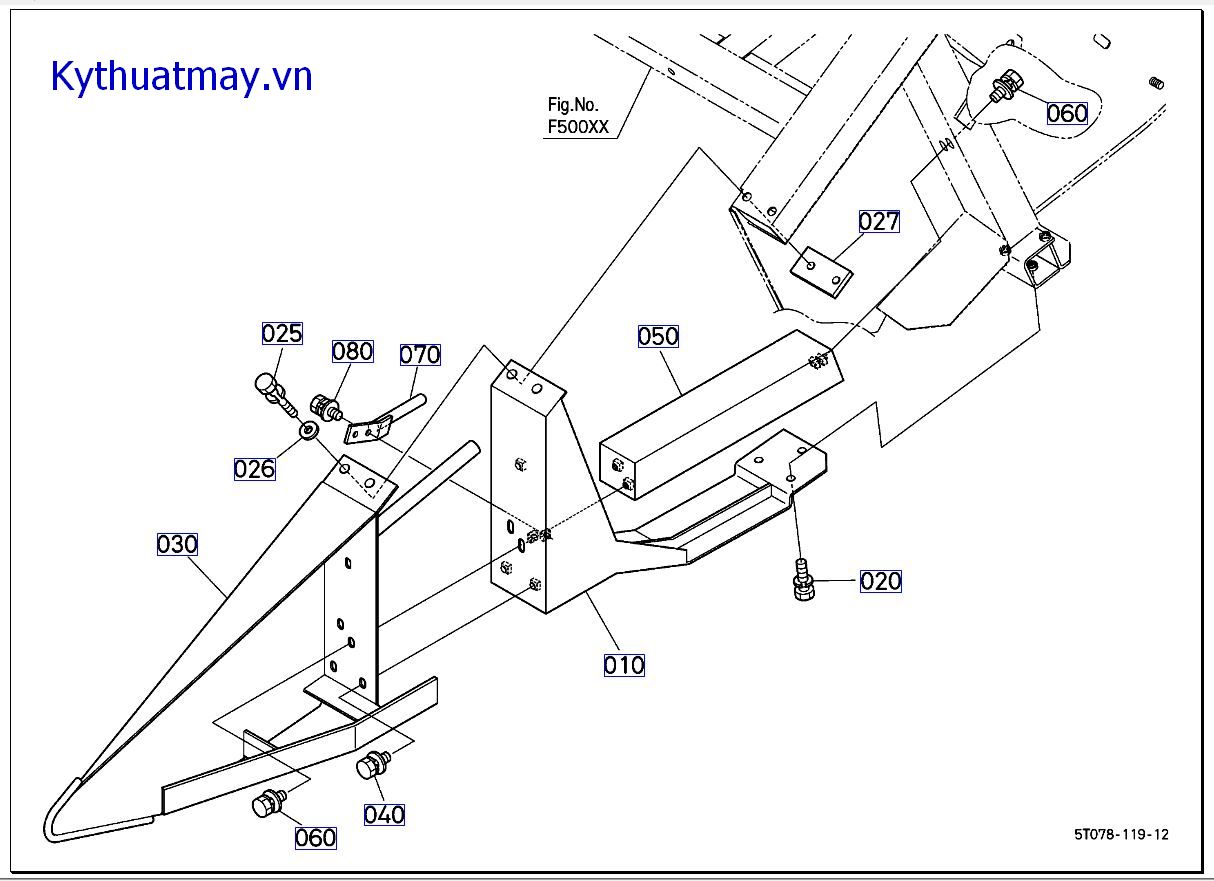 Kythuatmay.vn

Fig.No.
F500XX

060

027

025

080

070

050

026

030

020

010

040

060

5T078-119-12